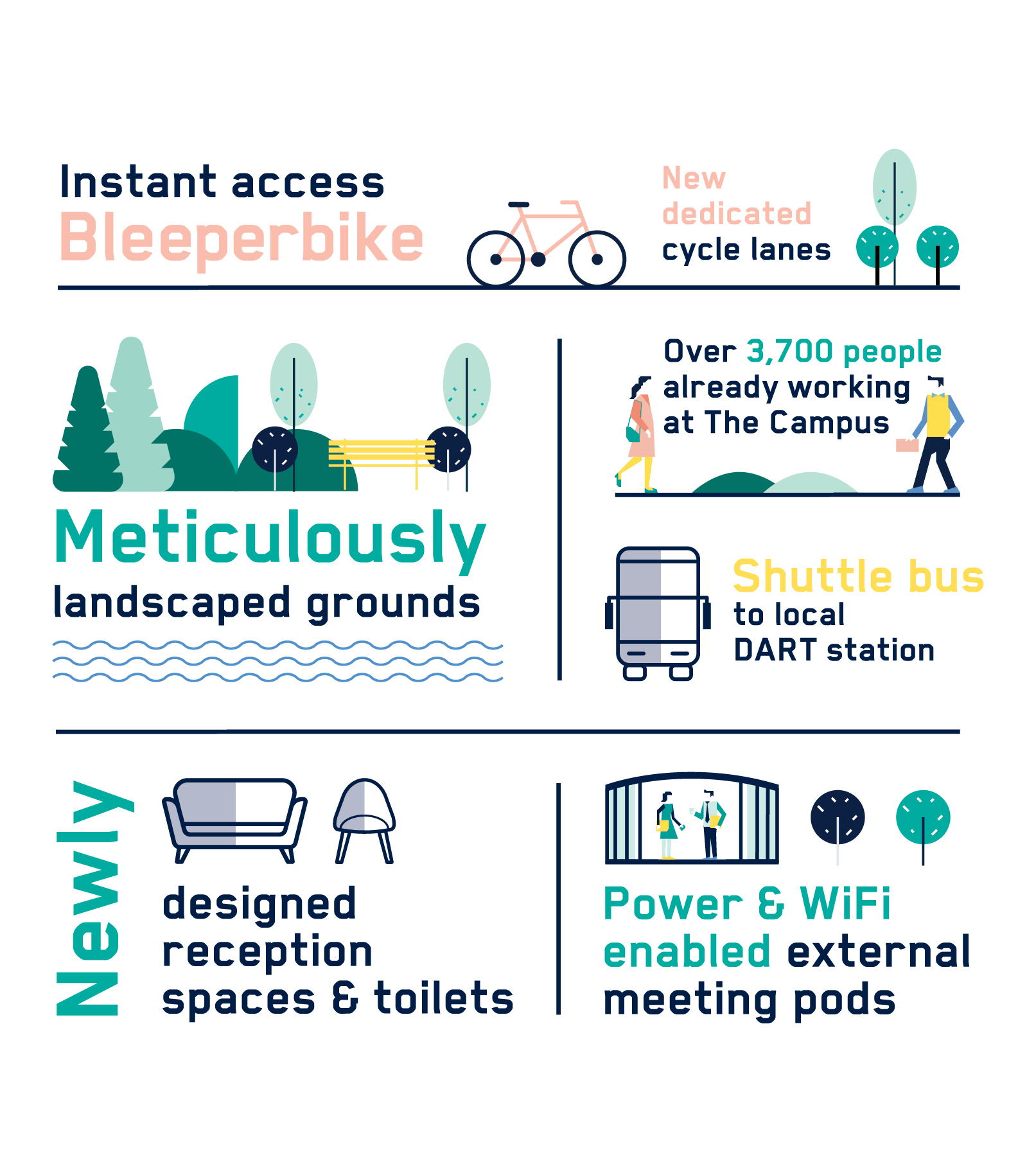 Instant access
Bleeperbike

New
dedicated
cycle lanes

Meticulously
landscaped grounds

Over 3,700 people already working at The Campus

Shuttle bus
to local
DART station

Newly
designed
reception
spaces & toilets

Power & WiFi
enabled external
meeting pods