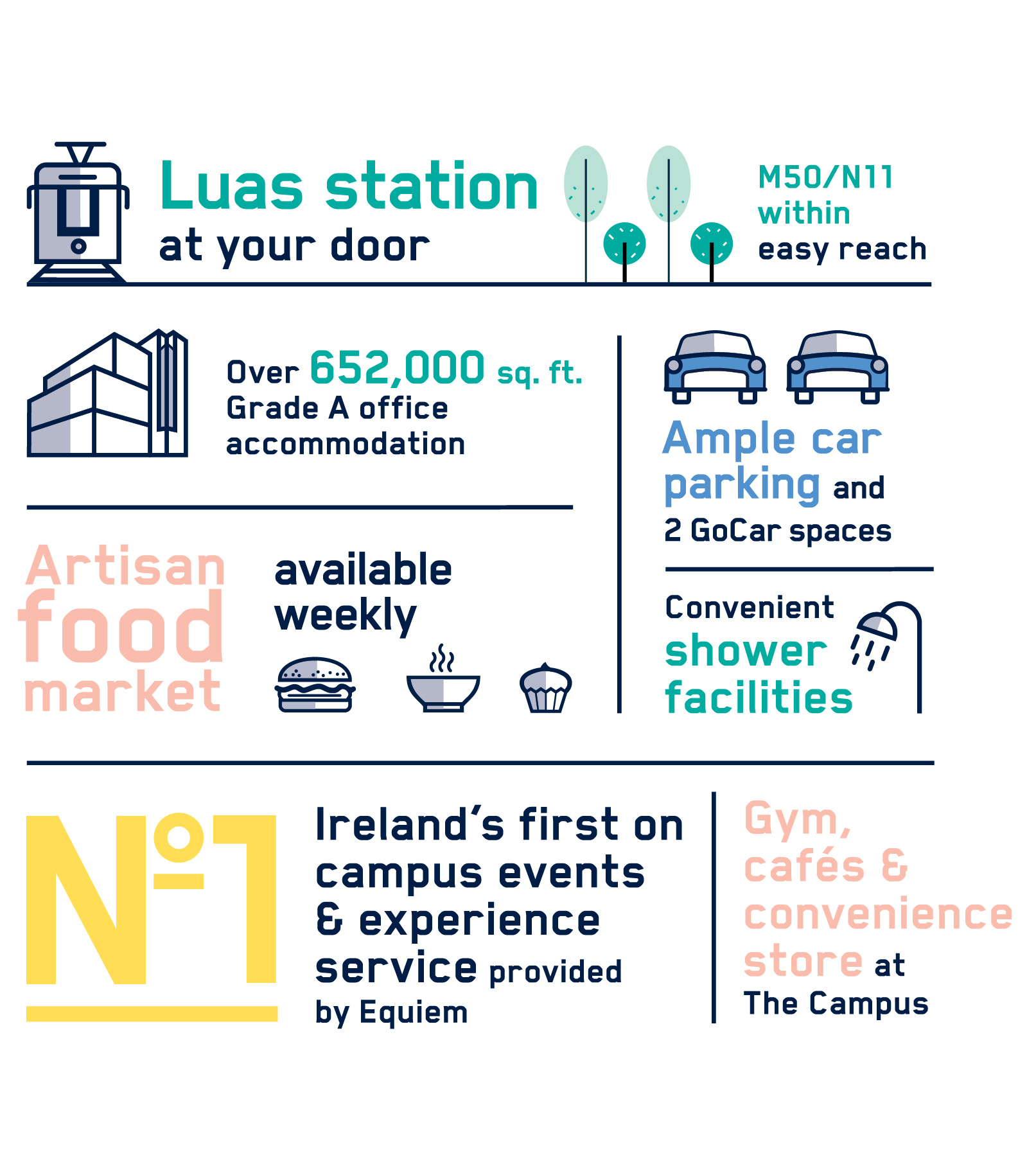 Luas station
at your door

M50/N11
within
easy reach

Over 652,000 sq. ft.
Grade A office
accommodation

Ample car
parking and
2 GoCar spaces

Artisan
food
market

available
weekly

Convenient
shower
facilities

Nº1

Ireland's first on campus events & experience service provided by Equiem

Gym,
cafés &
convenience
store at
The Campus